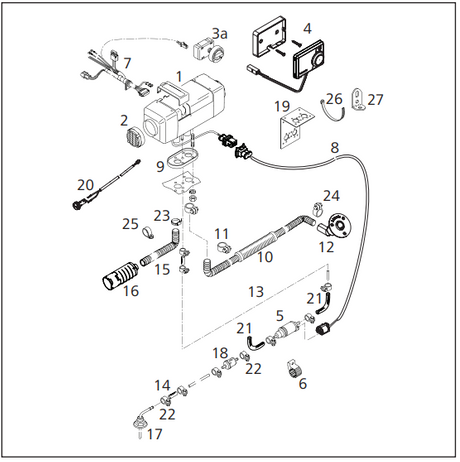 3a
4
7
1
26
27
19
2
8
9
20
24
23
25
11
12
10
15
16
13
21
5
21
18
22
6
14
22
17