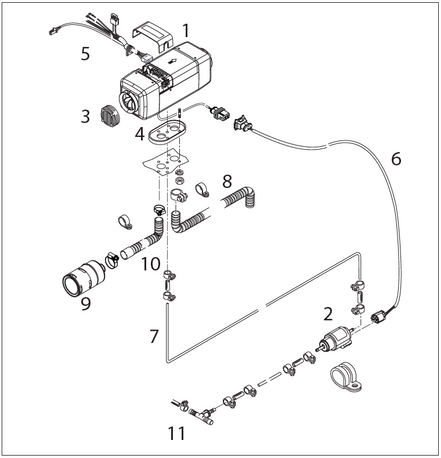 1
5
3
4
6
8
10
9
2
7
11